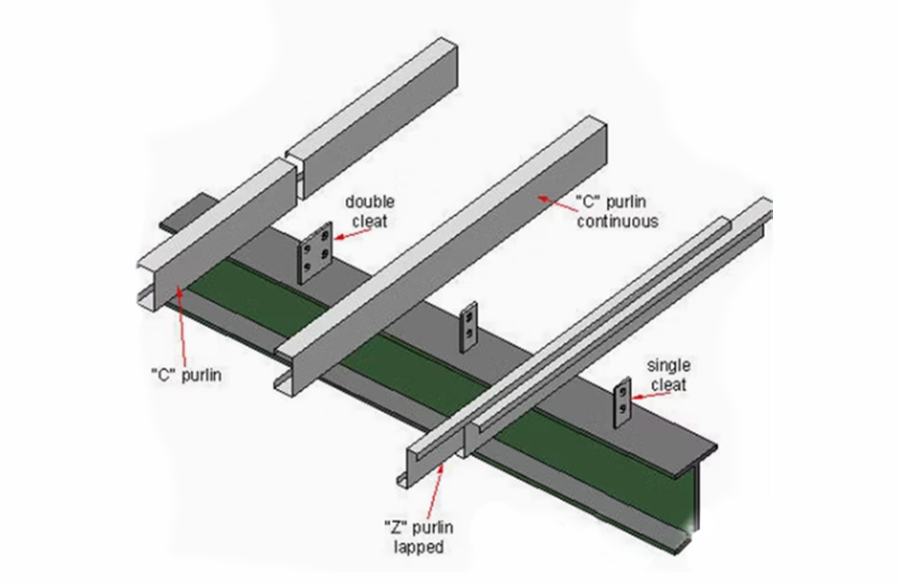 double cleat

"C" purlin continuous

"C" purlin

single cleat

"Z" purlin lapped